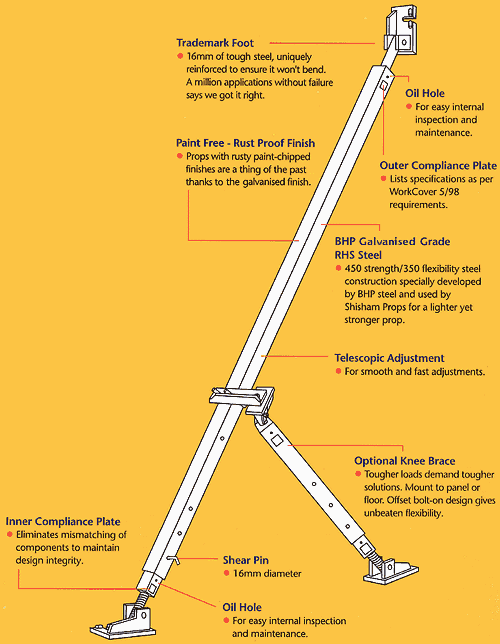 Trademark Foot
16mm of tough steel, uniquely reinforced to ensure it won't bend. A million applications without failure says we got it right.

Oil Hole
For easy internal inspection and maintenance.

Paint Free - Rust Proof Finish
Props with rusty paint-chipped finishes are a thing of the past thanks to the galvanised finish.

Outer Compliance Plate
Lists specifications as per WorkCover 5/98 requirements.

BHP Galvanised Grade RHS Steel
450 strength/350 flexibility steel construction specially developed by BHP steel and used by Shisham Props for a lighter yet stronger prop.

Telescopic Adjustment
For smooth and fast adjustments.

Optional Knee Brace
Tougher loads demand tougher solutions. Mount to panel or floor. Offset bolt-on design gives unbeaten flexibility.

Inner Compliance Plate
Eliminates mismatching of components to maintain design integrity.

Shear Pin
16mm diameter

Oil Hole
For easy internal inspection and maintenance.